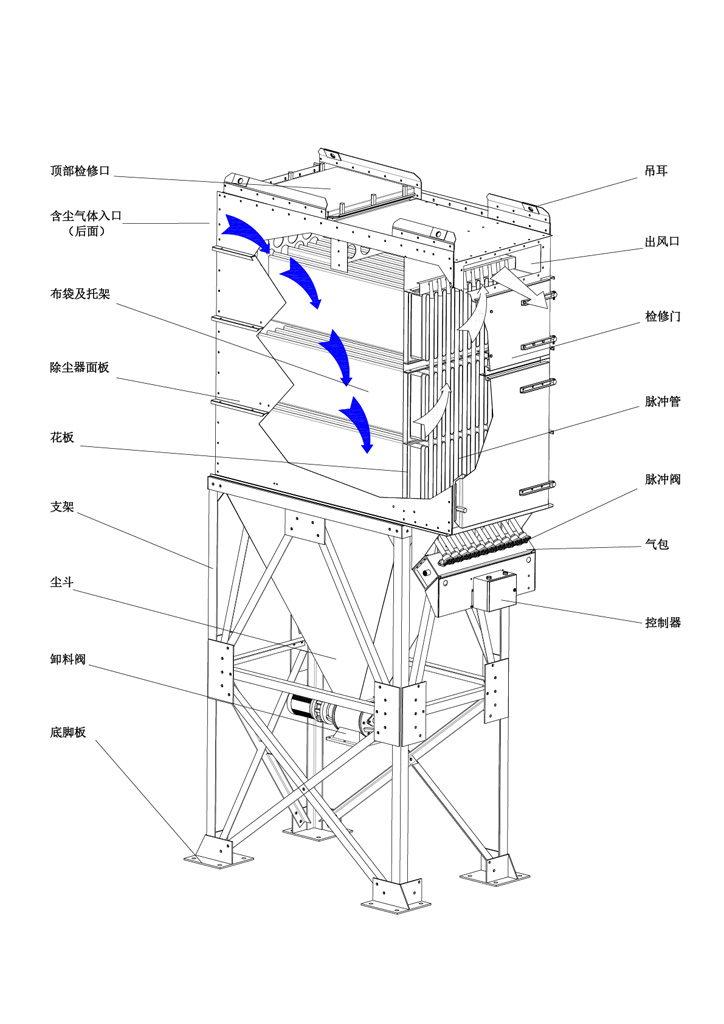 顶部检修口

含尘气体入口
（后面）

布袋及托架

除尘器面板

花板

支架

尘斗

卸料阀

底脚板

吊耳

出风口

检修门

脉冲管

脉冲阀

气包

控制器